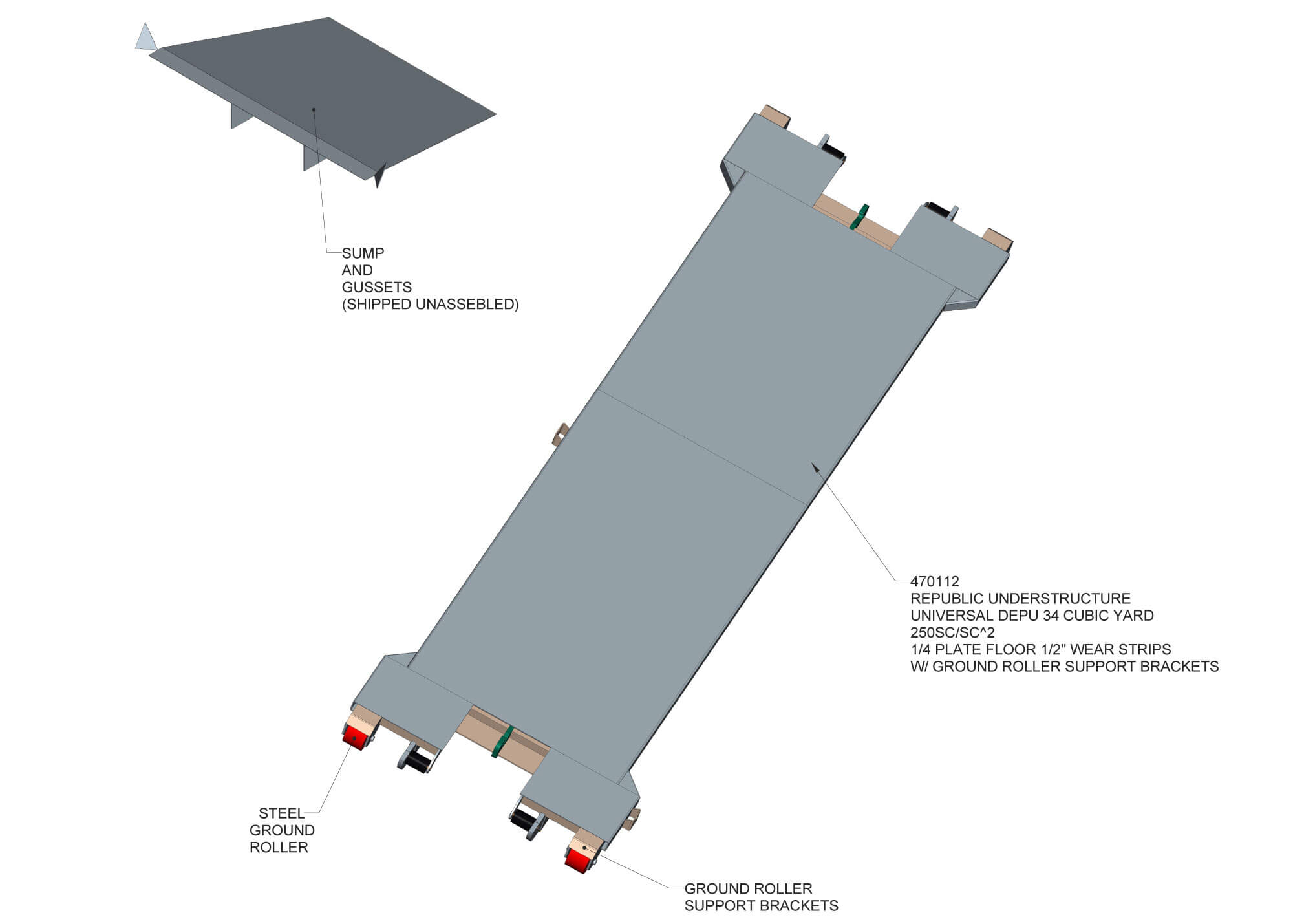 SUMP
AND
GUSSETS
(SHIPPED UNASSEBLED)

470112
REPUBLIC UNDERSTRUCTURE
UNIVERSAL DEPU 34 CUBIC YARD
250SC/SC^2
1/4 PLATE FLOOR 1/2" WEAR STRIPS
W/ GROUND ROLLER SUPPORT BRACKETS

STEEL
GROUND
ROLLER

GROUND ROLLER
SUPPORT BRACKETS