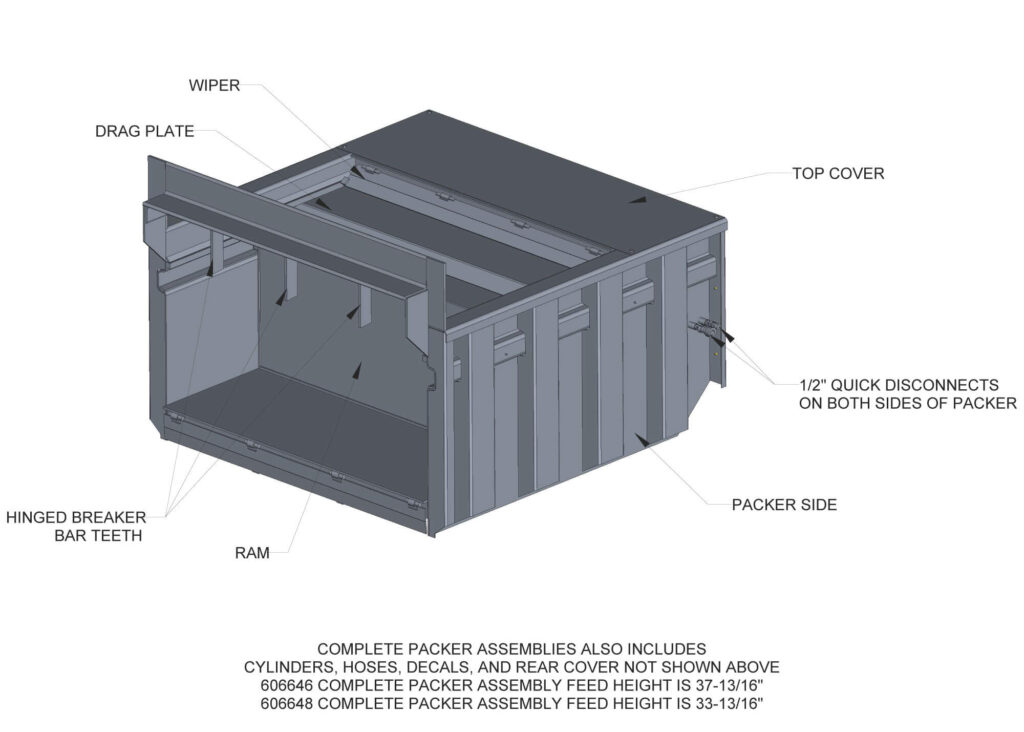 WIPER

DRAG PLATE

TOP COVER

1/2" QUICK DISCONNECTS
ON BOTH SIDES OF PACKER

PACKER SIDE

HINGED BREAKER
BAR TEETH

RAM

COMPLETE PACKER ASSEMBLIES ALSO INCLUDES
CYLINDERS, HOSES, DECALS, AND REAR COVER NOT SHOWN ABOVE
606646 COMPLETE PACKER ASSEMBLY FEED HEIGHT IS 37-13/16"
606648 COMPLETE PACKER ASSEMBLY FEED HEIGHT IS 33-13/16"