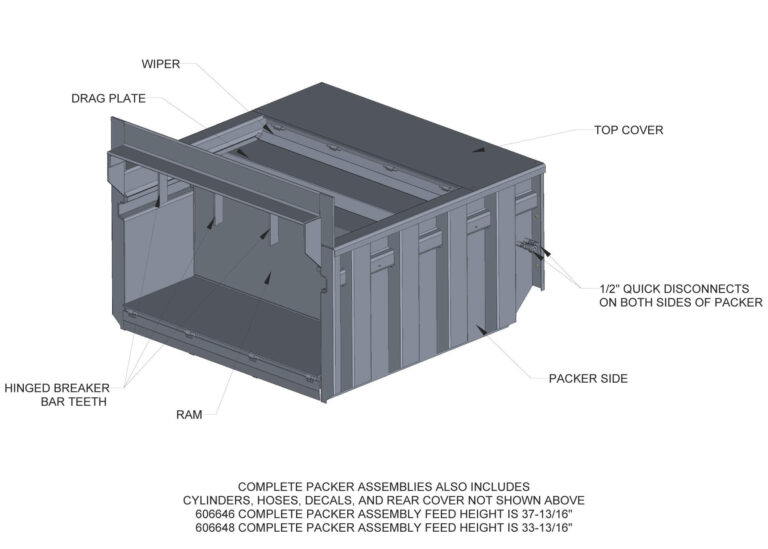 WIPER

DRAG PLATE

TOP COVER

1/2" QUICK DISCONNECTS ON BOTH SIDES OF PACKER

PACKER SIDE

HINGED BREAKER BAR TEETH

RAM

COMPLETE PACKER ASSEMBLIES ALSO INCLUDES
CYLINDERS, HOSES, DECALS, AND REAR COVER NOT SHOWN ABOVE
606646 COMPLETE PACKER ASSEMBLY FEED HEIGHT IS 37-13/16"
606648 COMPLETE PACKER ASSEMBLY FEED HEIGHT IS 33-13/16"